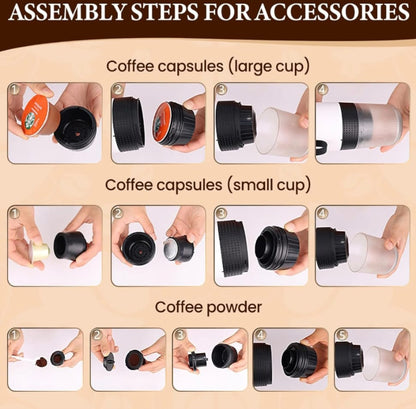 ASSEMBLY STEPS FOR ACCESSORIES

Coffee capsules (large cup)

1 2 3 4

Coffee capsules (small cup)

1 2 3 4

Coffee powder

1 2 3 4 5